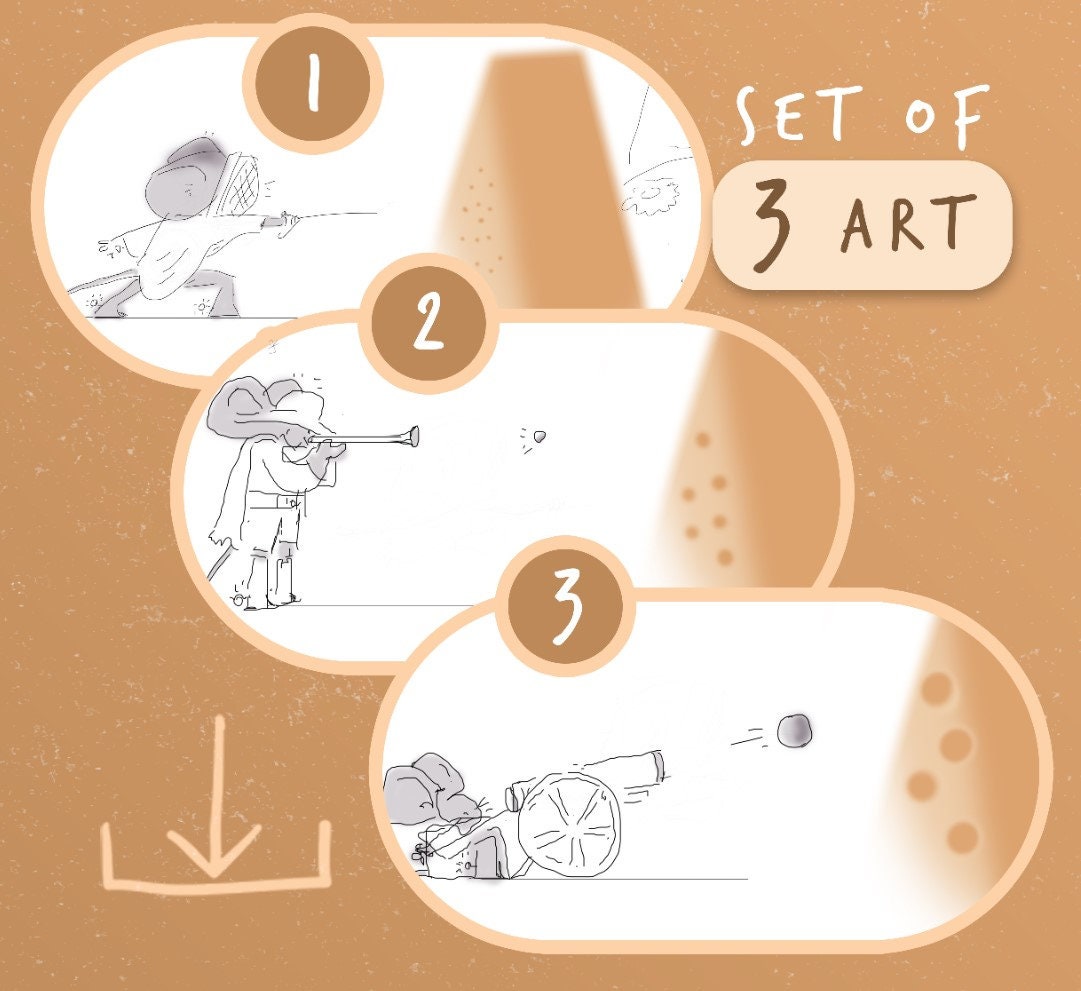 1

SET OF
3 ART

2

3